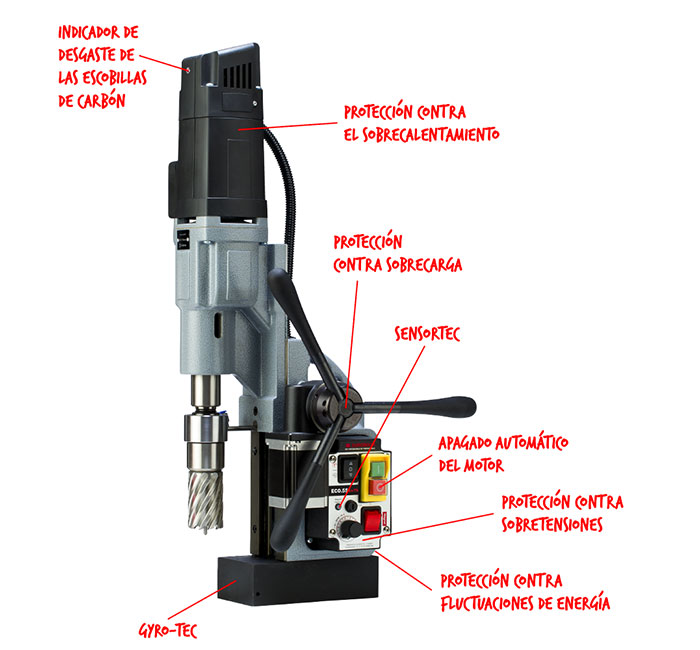 INDICADOR DE DESGASTE DE LAS ESCOBILLAS DE CARBÓN

PROTECCIÓN CONTRA EL SOBRECALENTAMIENTO

PROTECCIÓN CONTRA SOBRECARGA

SENSORTEC

APAGADO AUTOMÁTICO DEL MOTOR

PROTECCIÓN CONTRA SOBRETENSIONES

PROTECCIÓN CONTRA FLUCTUACIONES DE ENERGÍA

GYRO-TEC

ECO.55